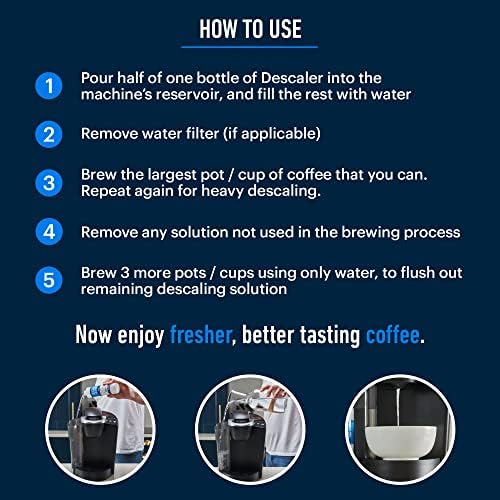 HOW TO USE

1 Pour half of one bottle of Descaler into the machine's reservoir, and fill the rest with water

2 Remove water filter (if applicable)

3 Brew the largest pot / cup of coffee that you can. Repeat again for heavy descaling.

4 Remove any solution not used in the brewing process

5 Brew 3 more pots / cups using only water, to flush out remaining descaling solution

Now enjoy fresher, better tasting coffee.